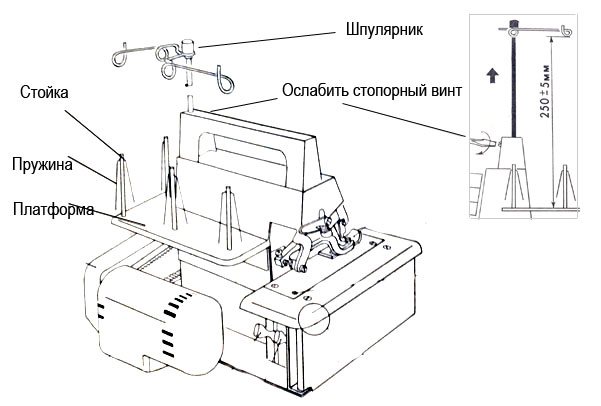 Шпулярник

Стойка

Ослабить стопорный винт

Пружина

Платформа

250±5мм